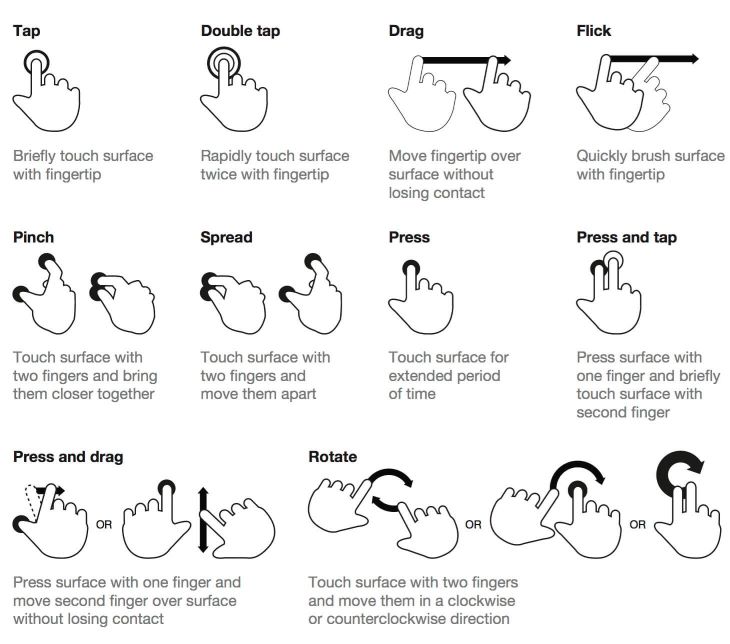 Tap

Briefly touch surface with fingertip

Double tap

Rapidly touch surface twice with fingertip

Drag

Move fingertip over surface without losing contact

Flick

Quickly brush surface with fingertip

Pinch

Touch surface with two fingers and bring them closer together

Spread

Touch surface with two fingers and move them apart

Press

Touch surface for extended period of time

Press and tap

Press surface with one finger and briefly touch surface with second finger

Press and drag

OR

Press surface with one finger and move second finger over surface without losing contact

Rotate

OR

OR

Touch surface with two fingers and move them in a clockwise or counterclockwise direction