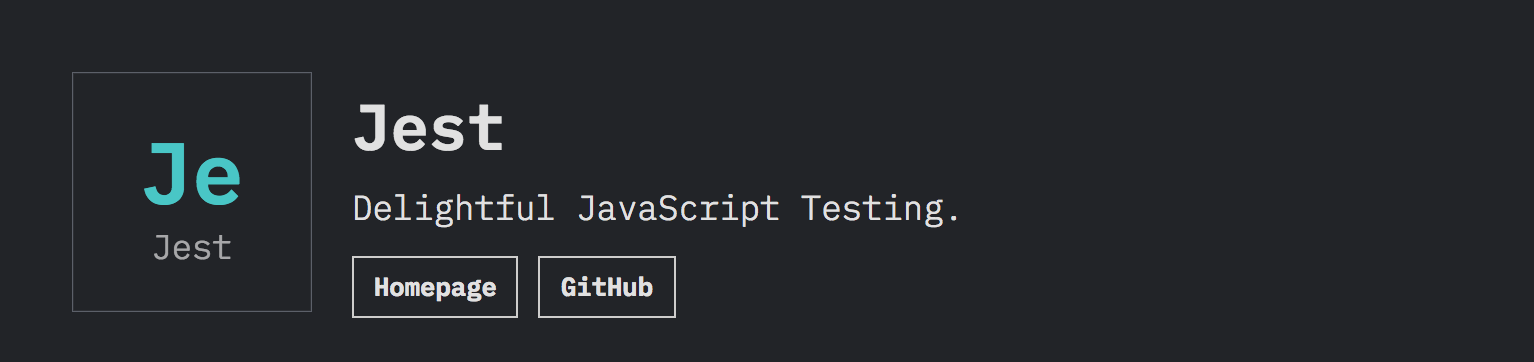 Je
Jest

Jest

Delightful JavaScript Testing.

Homepage GitHub